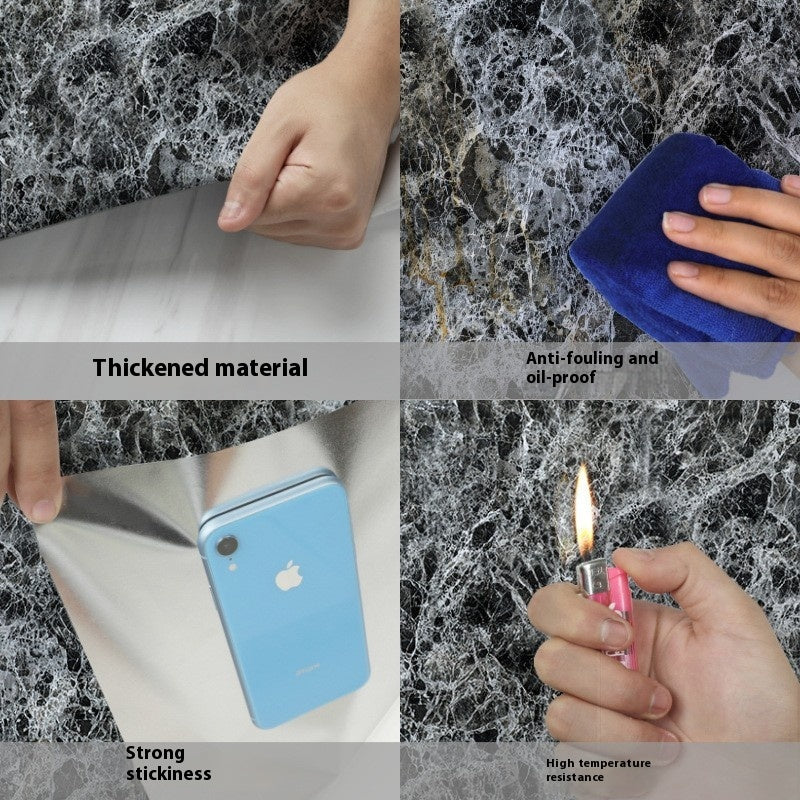 Thickened material

Anti-fouling and oil-proof

Strong stickiness

High temperature resistance